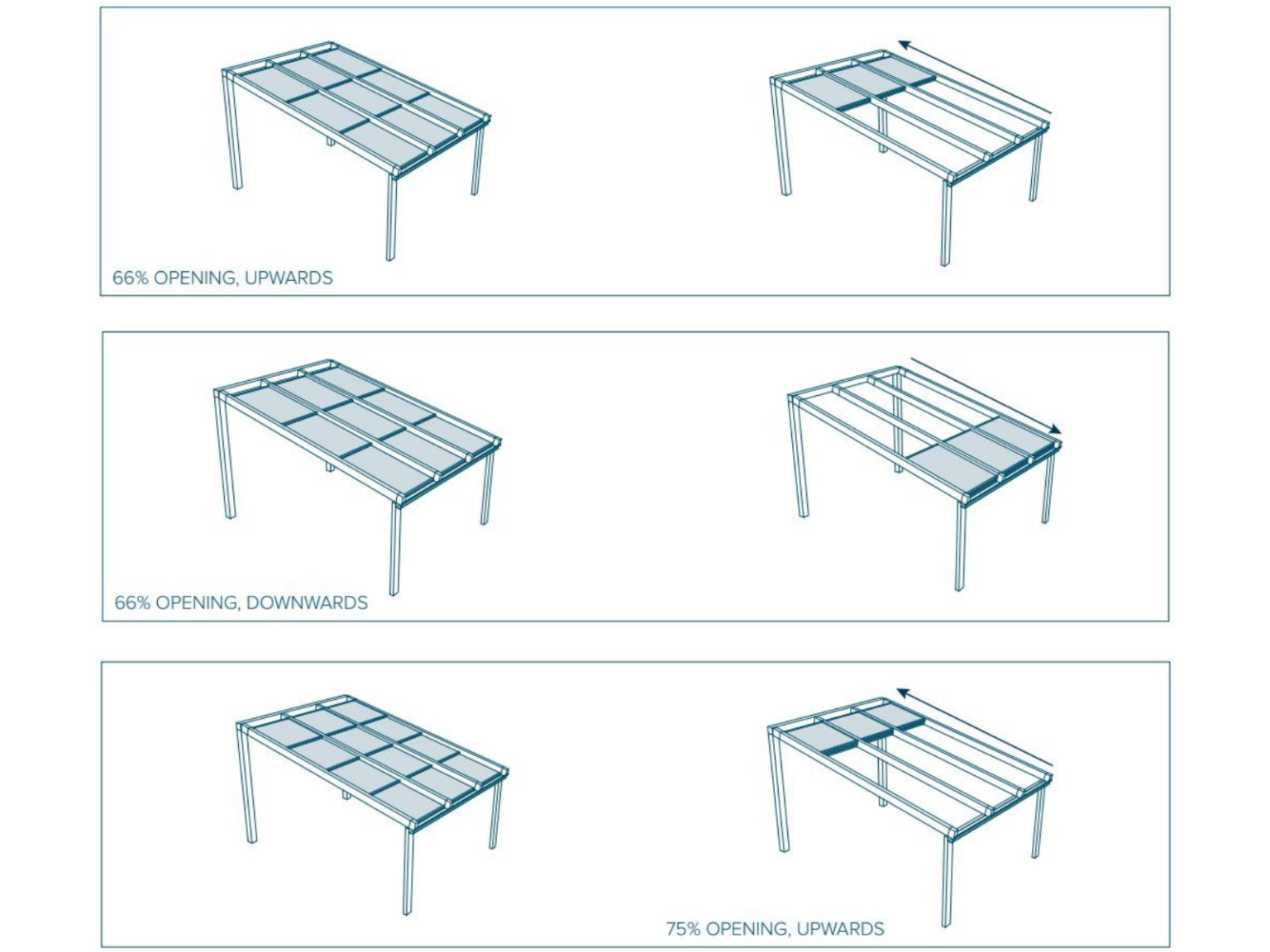 66% OPENING, UPWARDS

66% OPENING, DOWNWARDS

75% OPENING, UPWARDS